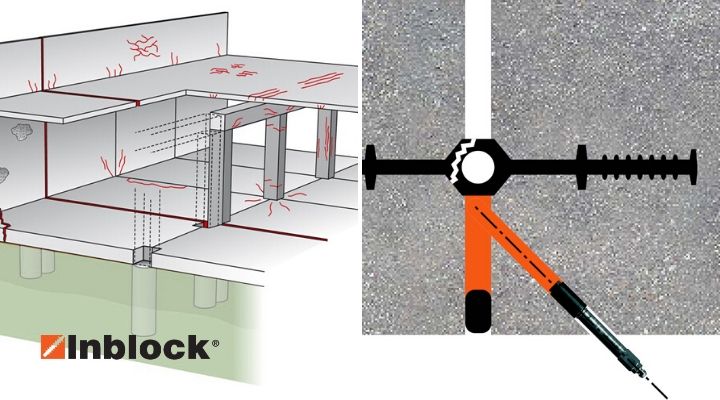 Inblock®